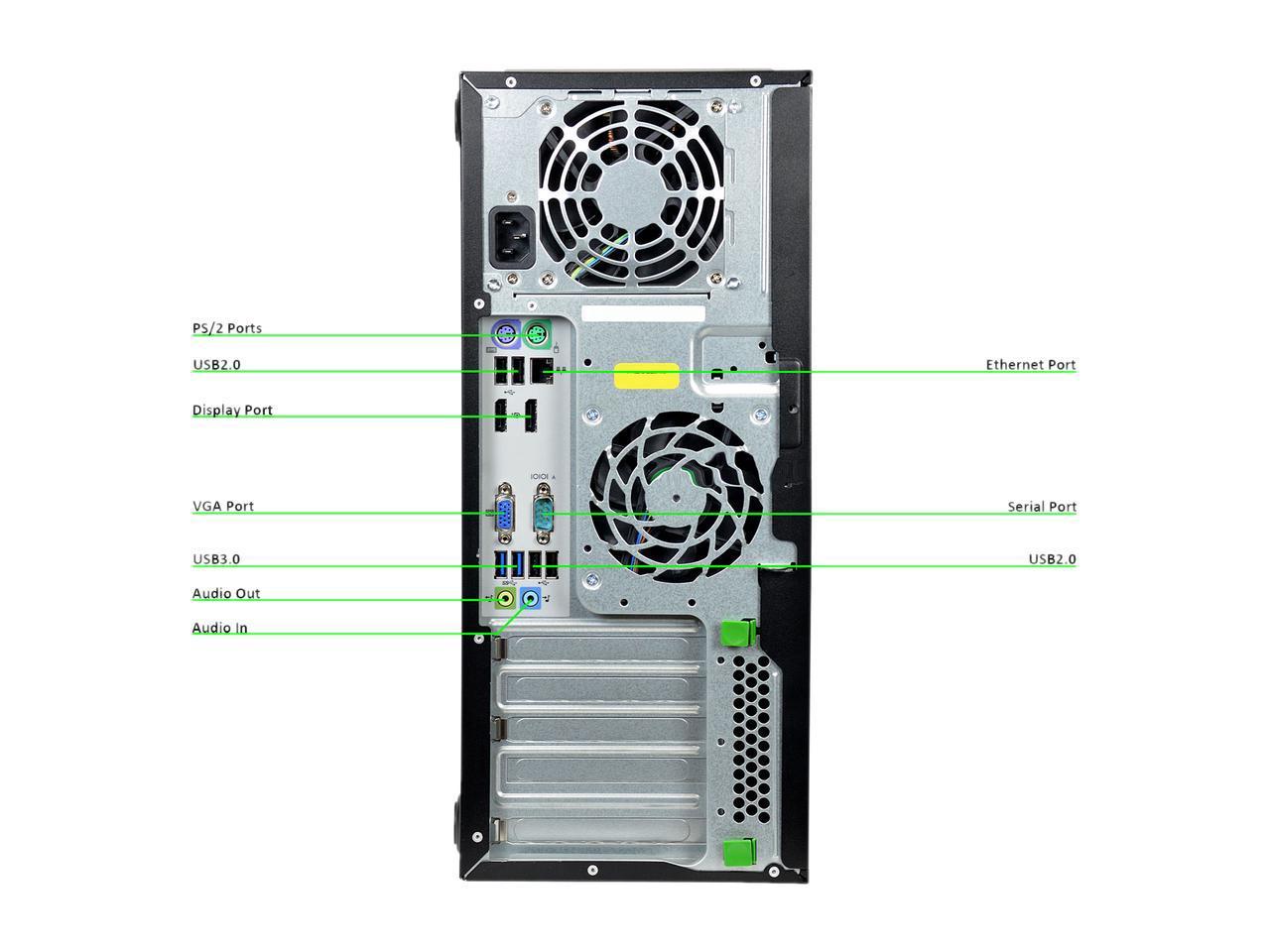 PS/2 Ports
USB2.0
Display Port
VGA Port
USB3.0
Audio Out
Audio In
Ethernet Port
Serial Port
USB2.0
IOIOI A